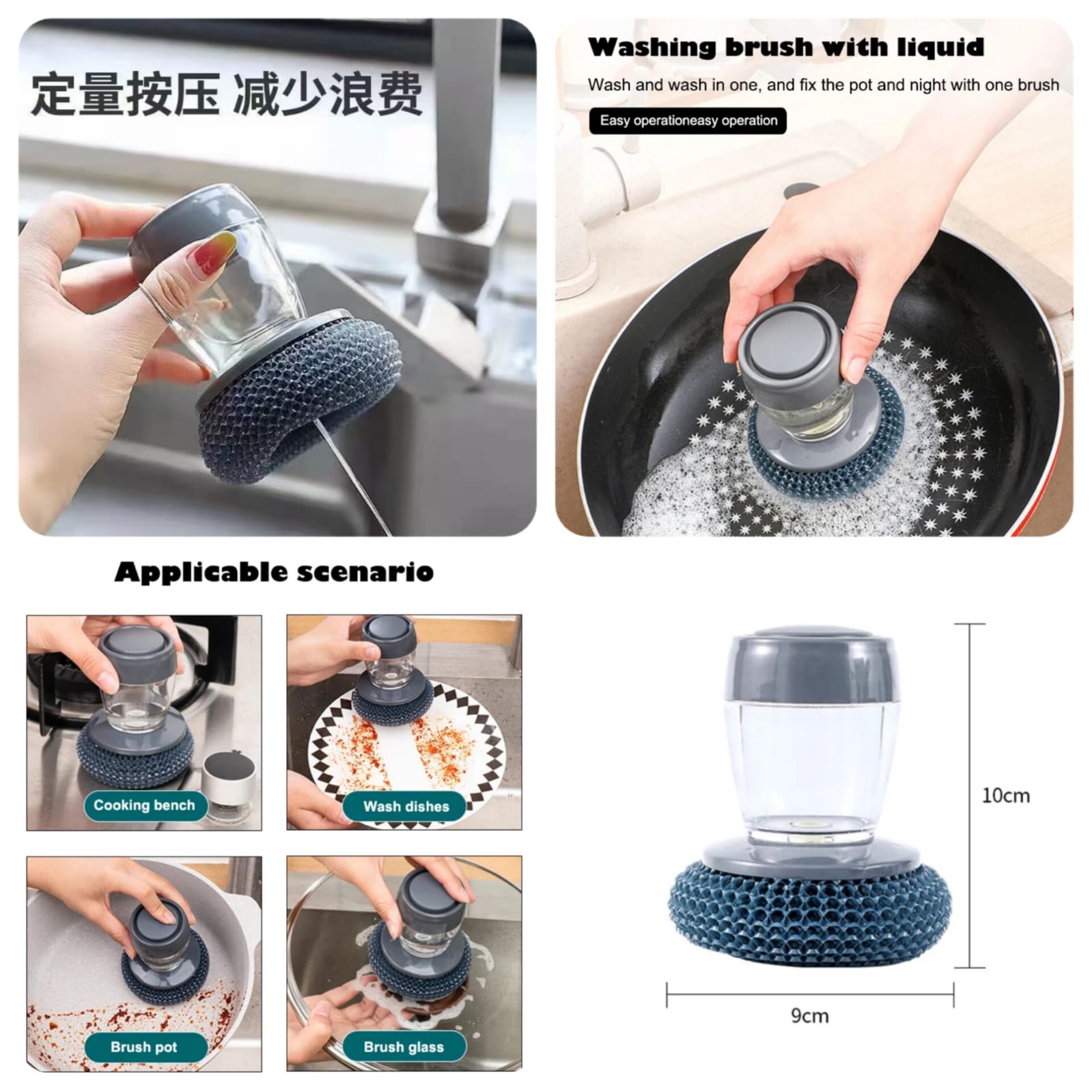 定量按压 减少浪费

Washing brush with liquid

Wash and wash in one, and fix the pot and night with one brush

Easy operationeasy operation

Applicable scenario

Cooking bench

Wash dishes

Brush pot

Brush glass

10cm

9cm